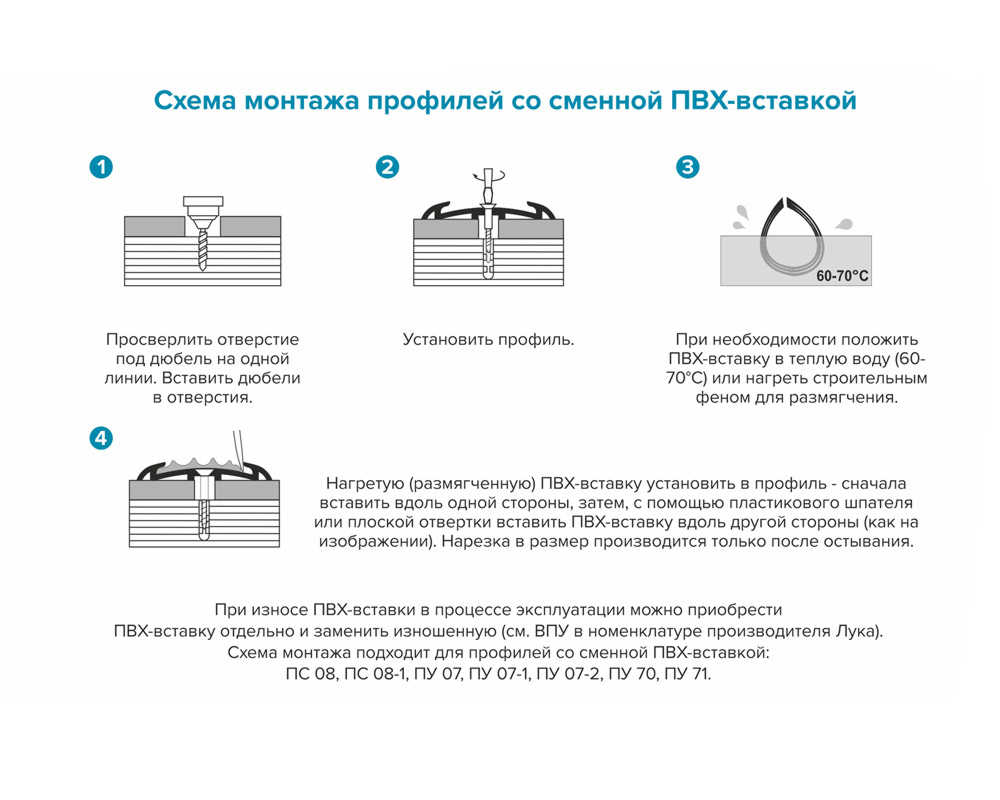 Схема монтажа профилей со сменной ПВХ-вставкой

1

Просверлить отверстие под дюбель на одной линии. Вставить дюбели в отверстия.

2

Установить профиль.

3

60-70°C

При необходимости положить ПВХ-вставку в теплую воду (60-70°C) или нагреть строительным феном для размягчения.

4

Нагретую (размягченную) ПВХ-вставку установить в профиль - сначала вставить вдоль одной стороны, затем, с помощью пластикового шпателя или плоской отвертки вставить ПВХ-вставку вдоль другой стороны (как на изображении). Нарезка в размер производится только после остывания.

При износе ПВХ-вставки в процессе эксплуатации можно приобрести ПВХ-вставку отдельно и заменить изношенную (см. ВПУ в номенклатуре производителя Лука). Схема монтажа подходит для профилей со сменной ПВХ-вставкой: ПС 08, ПС 08-1, ПУ 07, ПУ 07-1, ПУ 07-2, ПУ 70, ПУ 71.