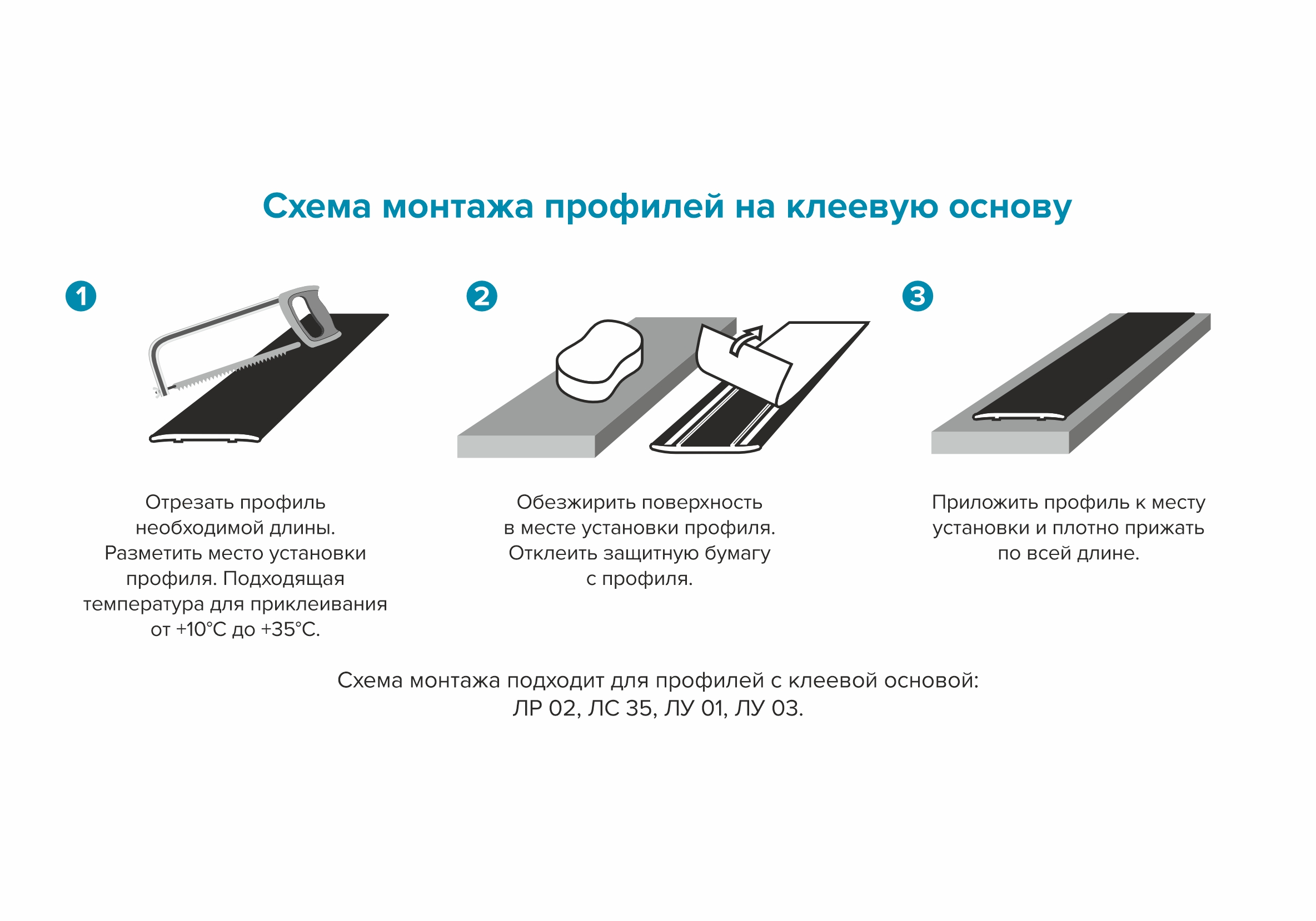 Схема монтажа профилей на клеевую основу

1

Отрезать профиль необходимой длины. Разметить место установки профиля. Подходящая температура для приклеивания от +10°С до +35°С.

2

Обезжирить поверхность в месте установки профиля. Отклеить защитную бумагу с профиля.

3

Приложить профиль к месту установки и плотно прижать по всей длине.

Схема монтажа подходит для профилей с клеевой основой: ЛР 02, ЛС 35, ЛУ 01, ЛУ 03.