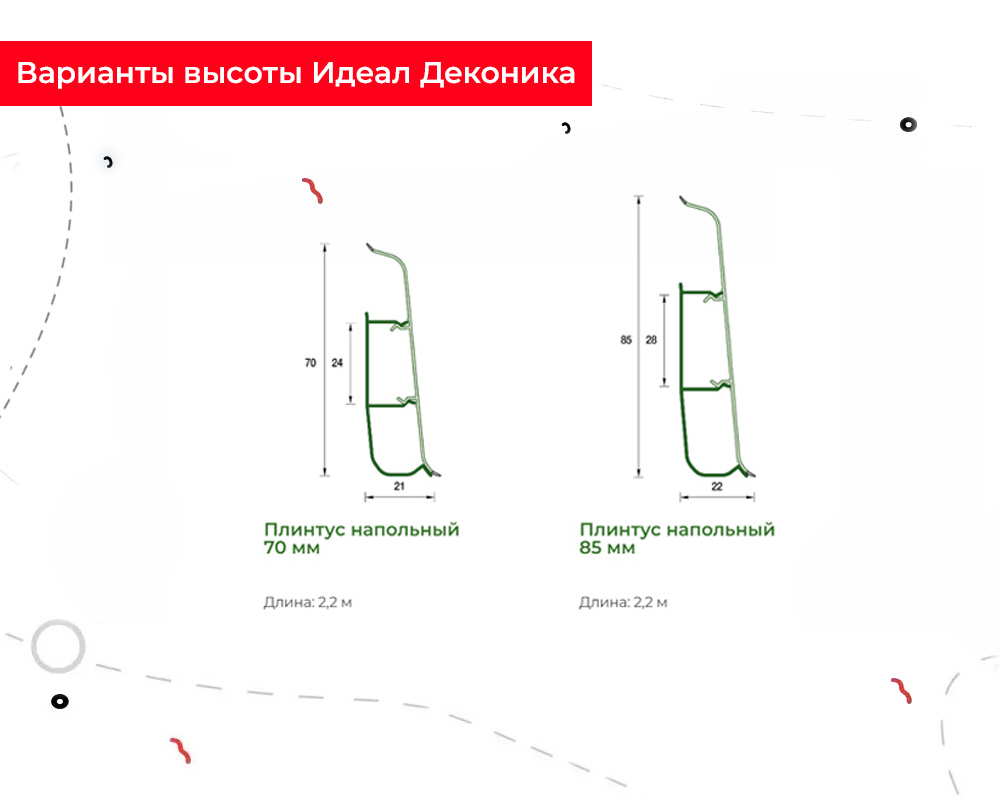 Варианты высоты Идеал Деконика

70

24

21

Плинтус напольный
70 мм

Длина: 2,2 м

85

28

22

Плинтус напольный
85 мм

Длина: 2,2 м